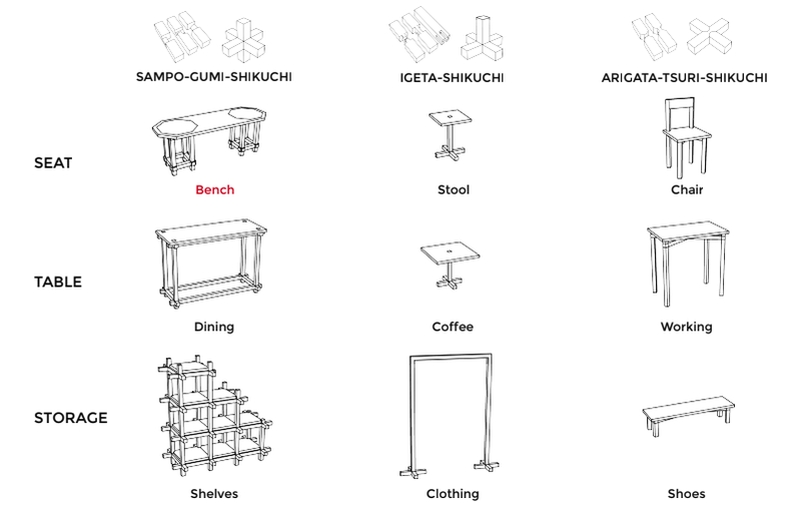 | | SAMPO-GUMI-SHIKUCHI | IGETA-SHIKUCHI | ARIGATA-TSURI-SHIKUCHI |
|---|---|---|---|
| SEAT | Bench | Stool | Chair |
| TABLE | Dining | Coffee | Working |
| STORAGE | Shelves | Clothing | Shoes |